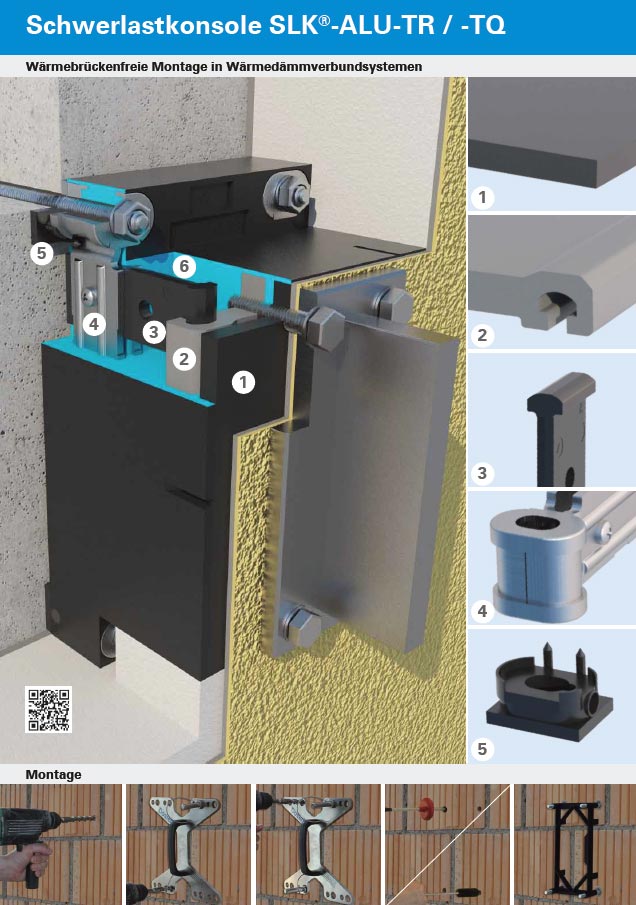 Schwerlastkonsole SLK®-ALU-TR / -TQ

Wärmebrückenfreie Montage in Wärmedämmverbundsystemen

5
6
4
3
2
1

1
2
3
4
5

Montage